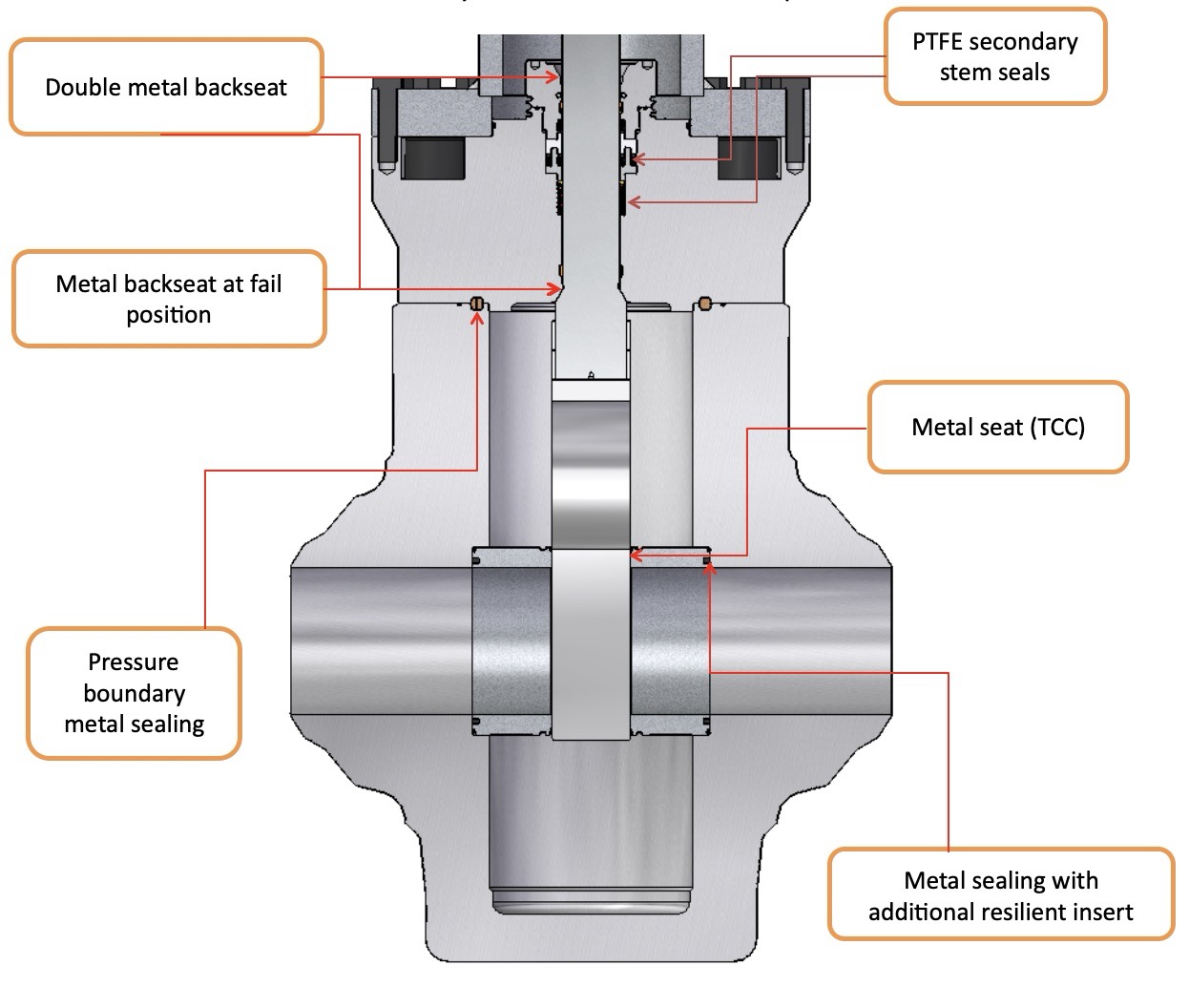 Double metal backseat

PTFE secondary stem seals

Metal backseat at fail position

Metal seat (TCC)

Pressure boundary metal sealing

Metal sealing with additional resilient insert