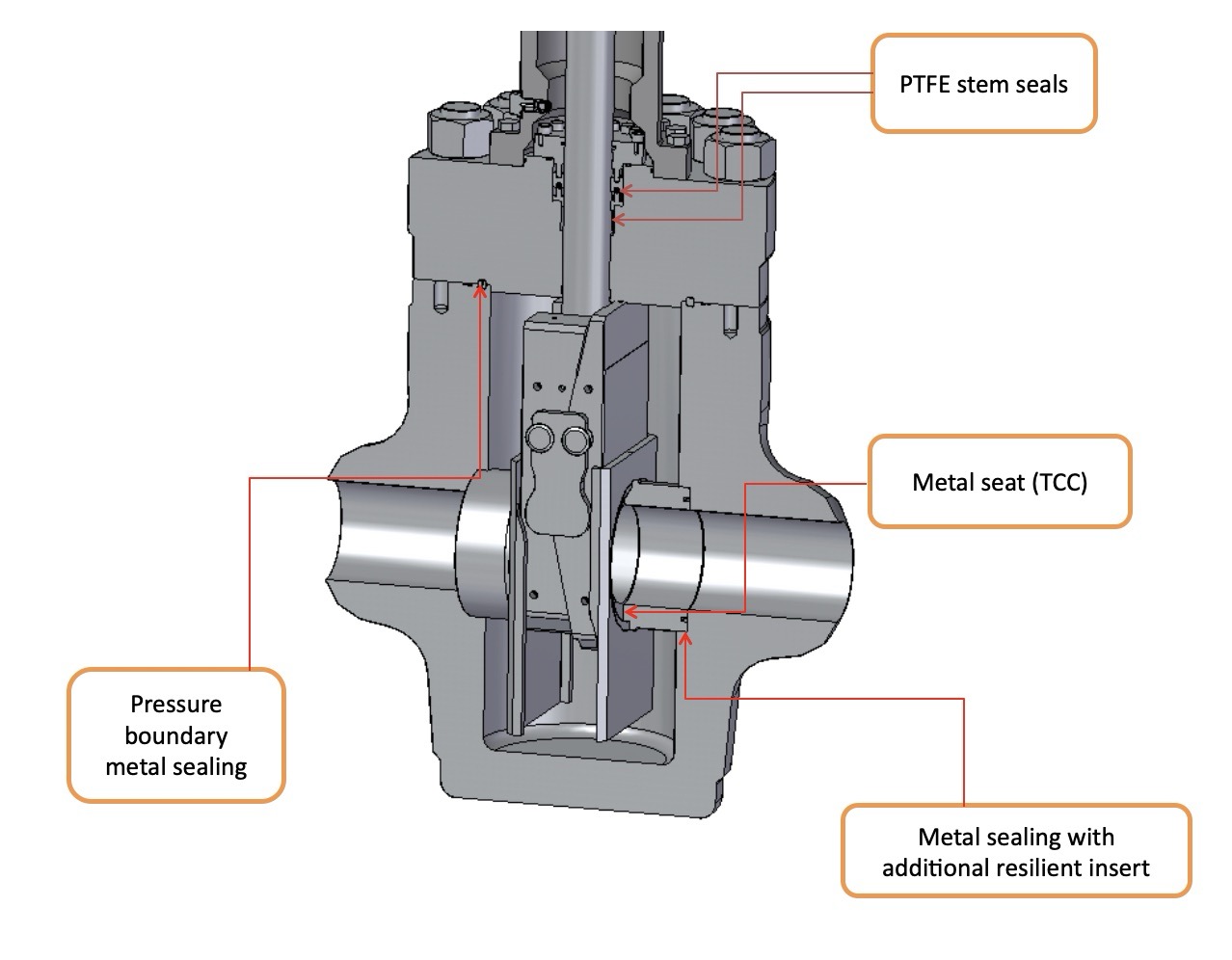 PTFE stem seals

Metal seat (TCC)

Pressure boundary metal sealing

Metal sealing with additional resilient insert