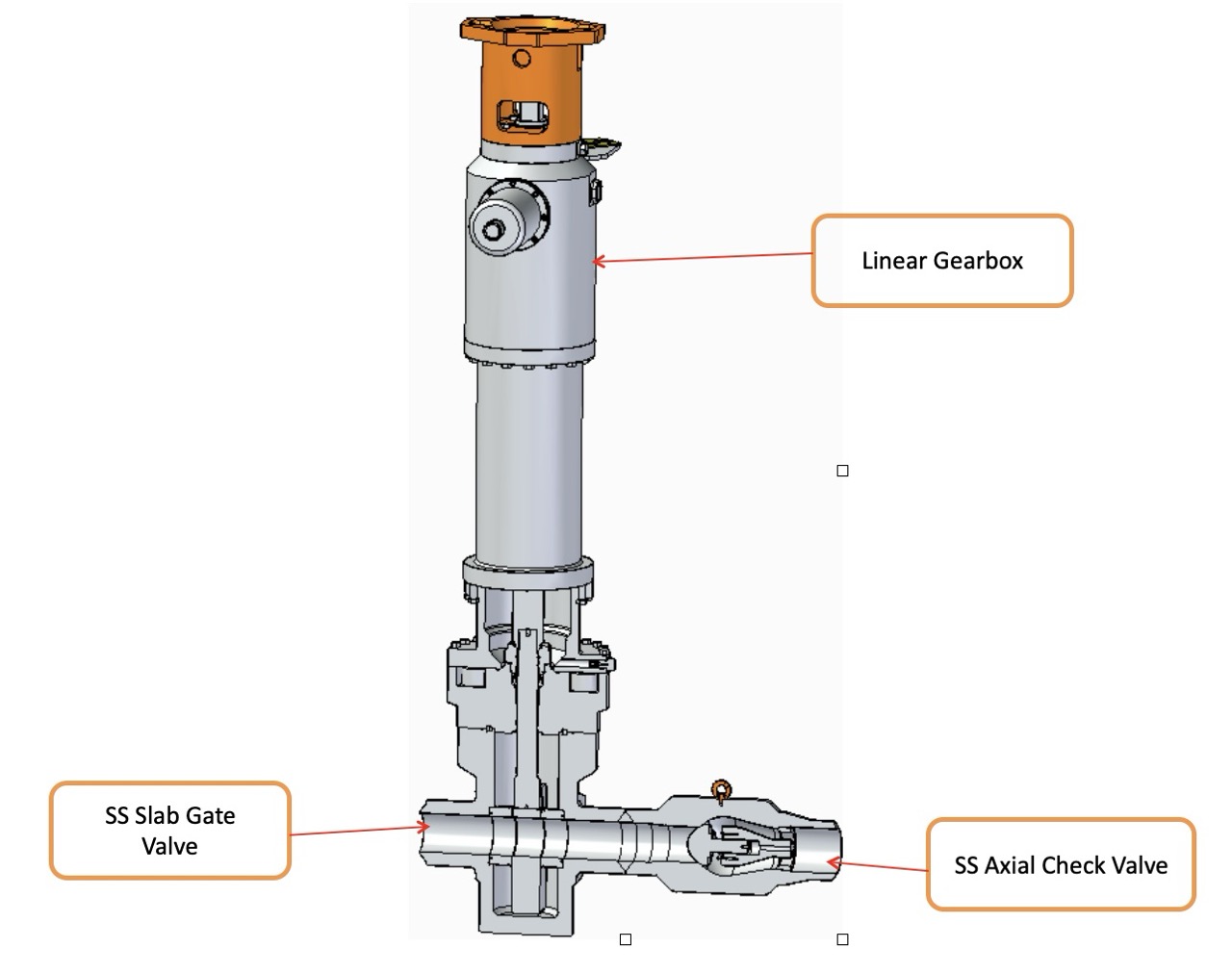 Linear Gearbox

SS Slab Gate Valve

SS Axial Check Valve