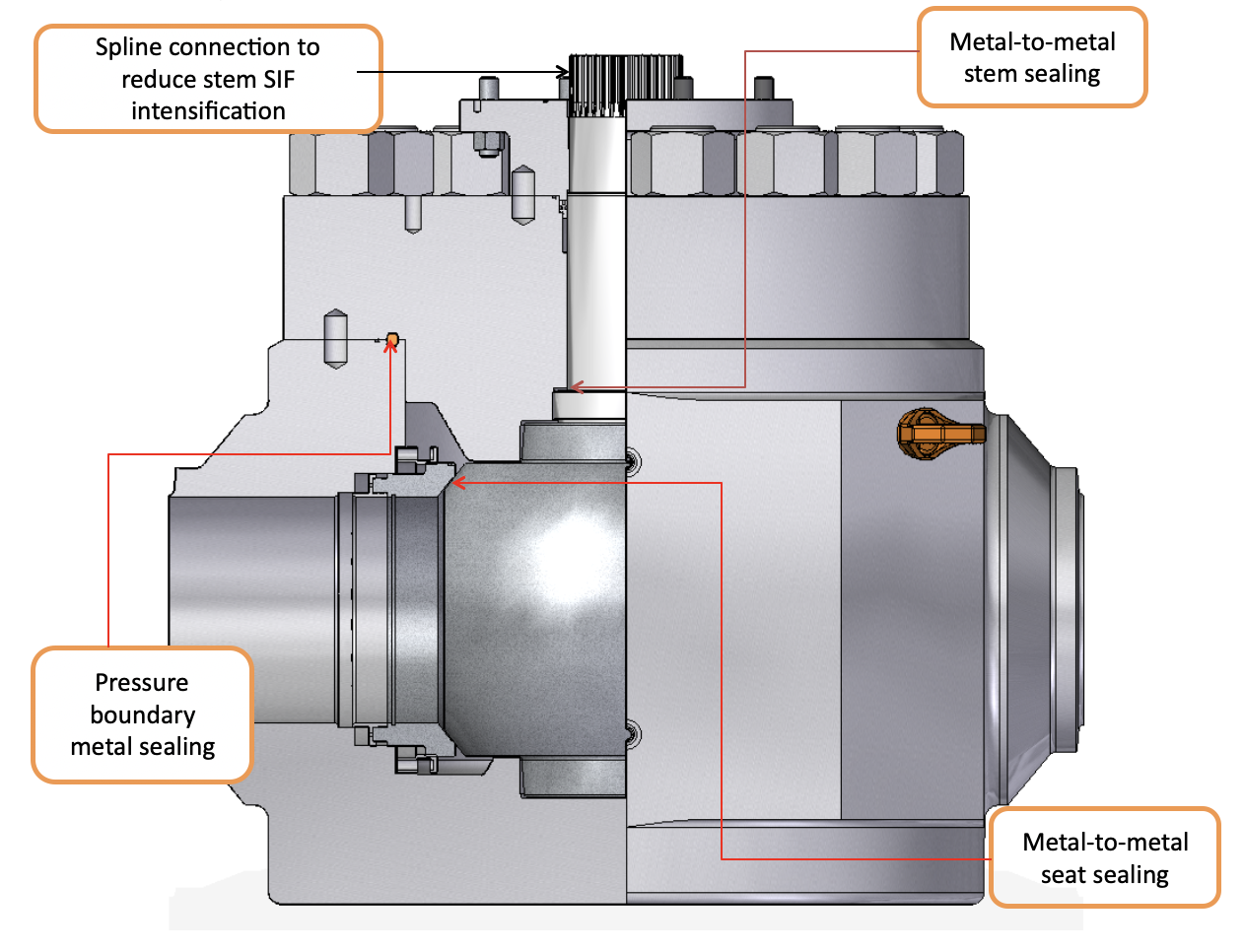 Spline connection to reduce stem SIF intensification

Metal-to-metal stem sealing

Pressure boundary metal sealing

Metal-to-metal seat sealing